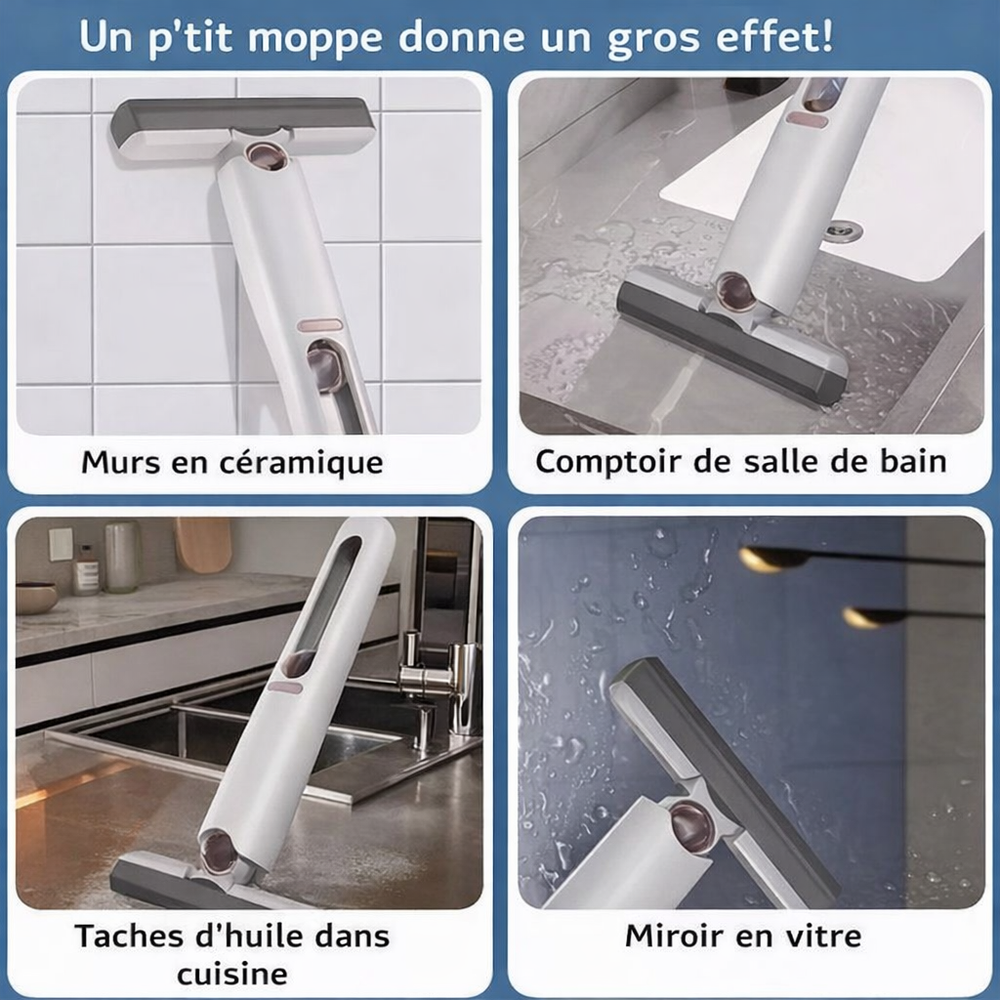 Un p'tit moppe donne un gros effet!

Murs en céramique

Comptoir de salle de bain

Taches d'huile dans cuisine

Miroir en vitre